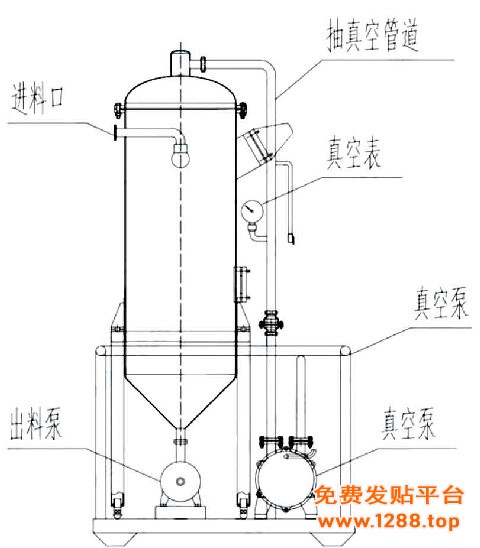 抽真空管道

进料口

真空表

真空泵

出料泵

真空泵

免费发贴平台
www.1288.top